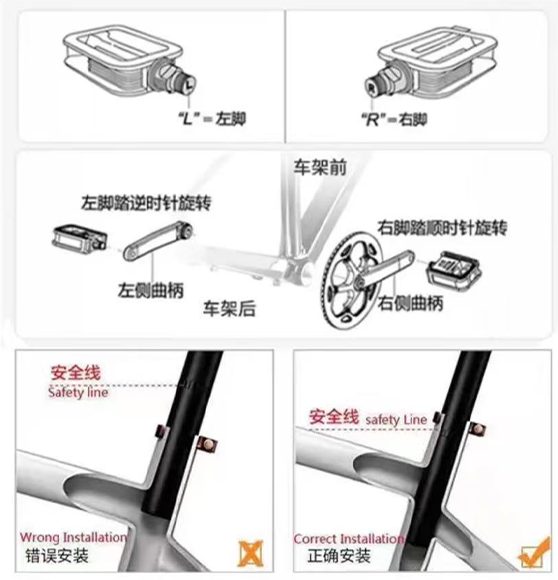 L

"L" = 左脚

R

"R" = 右脚

车架前

左脚踏逆时针旋转

右脚踏顺时针旋转

左侧曲柄

车架后

右侧曲柄

安全线
Safety line

Wrong Installation
错误安装

安全线 safety Line

Correct Installation
正确安装